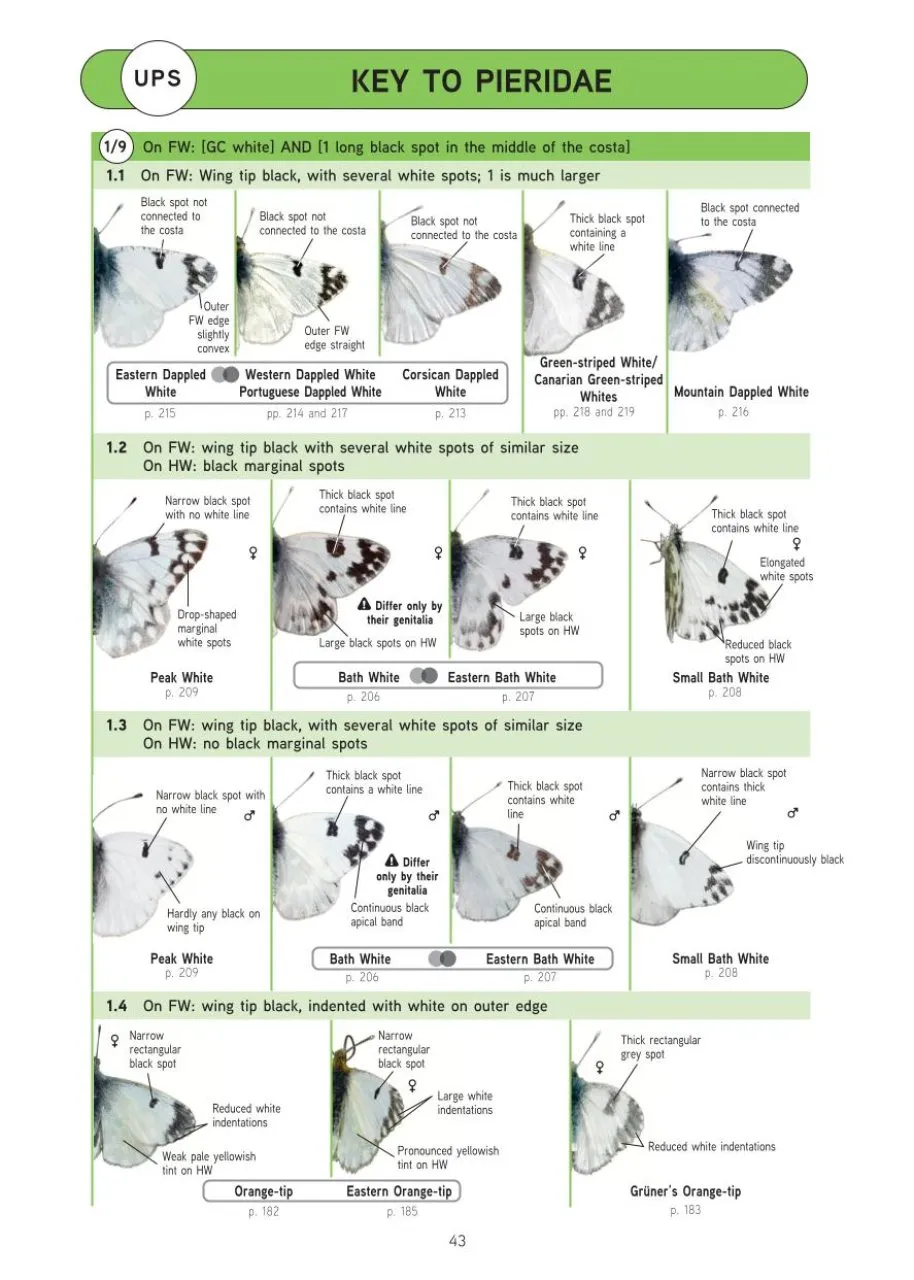 UPS

KEY TO PIERIDAE

1/9 On FW: [GC white] AND [1 long black spot in the middle of the costa]

1.1 On FW: Wing tip black, with several white spots; 1 is much larger

Black spot not connected to the costa

Outer FW edge slightly convex

Black spot not connected to the costa

Outer FW edge straight

Black spot not connected to the costa

Thick black spot containing a white line

Black spot connected to the costa

Eastern Dappled White
p. 215

Western Dappled White
Portuguese Dappled White
pp. 214 and 217

Corsican Dappled White
p. 213

Green-striped White/ Canarian Green-striped Whites
pp. 218 and 219

Mountain Dappled White
p. 216

1.2 On FW: wing tip black with several white spots of similar size
On HW: black marginal spots

Narrow black spot with no white line

♀

Drop-shaped marginal white spots

Thick black spot contains white line

♀

Differ only by their genitalia

Large black spots on HW

Thick black spot contains white line

♀

Large black spots on HW

Thick black spot contains white line

♀

Elongated white spots

Reduced black spots on HW

Peak White
p. 209

Bath White
p. 206

Eastern Bath White
p. 207

Small Bath White
p. 208

1.3 On FW: wing tip black, with several white spots of similar size
On HW: no black marginal spots

Narrow black spot with no white line

♂

Hardly any black on wing tip

Thick black spot contains a white line

♂

Differ only by their genitalia

Continuous black apical band

Thick black spot contains white line

♂

Continuous black apical band

Narrow black spot contains thick white line

♂

Wing tip discontinuously black

Peak White
p. 209

Bath White
p. 206

Eastern Bath White
p. 207

Small Bath White
p. 208

1.4 On FW: wing tip black, indented with white on outer edge

♀ Narrow rectangular black spot

Reduced white indentations

Weak pale yellowish tint on HW

Narrow rectangular black spot

♀

Large white indentations

Pronounced yellowish tint on HW

Thick rectangular grey spot

♀

Reduced white indentations

Orange-tip
p. 182

Eastern Orange-tip
p. 185

Grüner's Orange-tip
p. 183

43